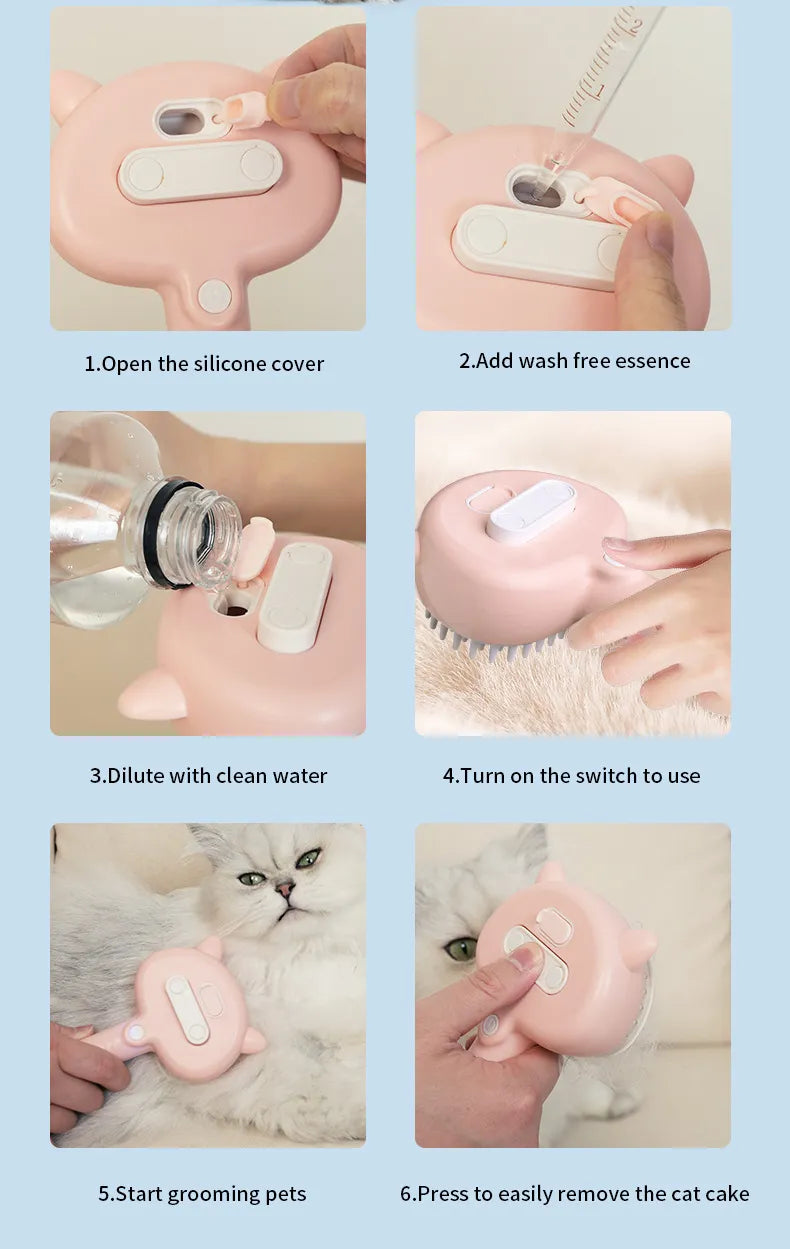 1.Open the silicone cover

2.Add wash free essence

3.Dilute with clean water

4.Turn on the switch to use

5.Start grooming pets

6.Press to easily remove the cat cake