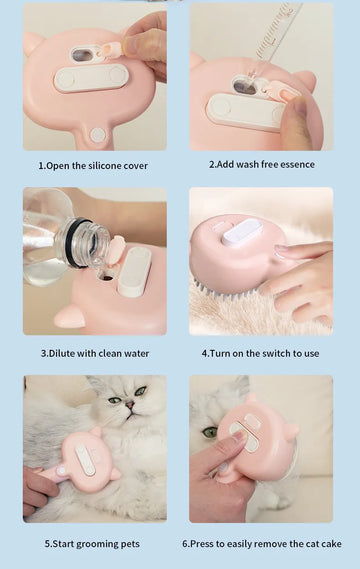 1.Open the silicone cover

2.Add wash free essence

3.Dilute with clean water

4.Turn on the switch to use

5.Start grooming pets

6.Press to easily remove the cat cake